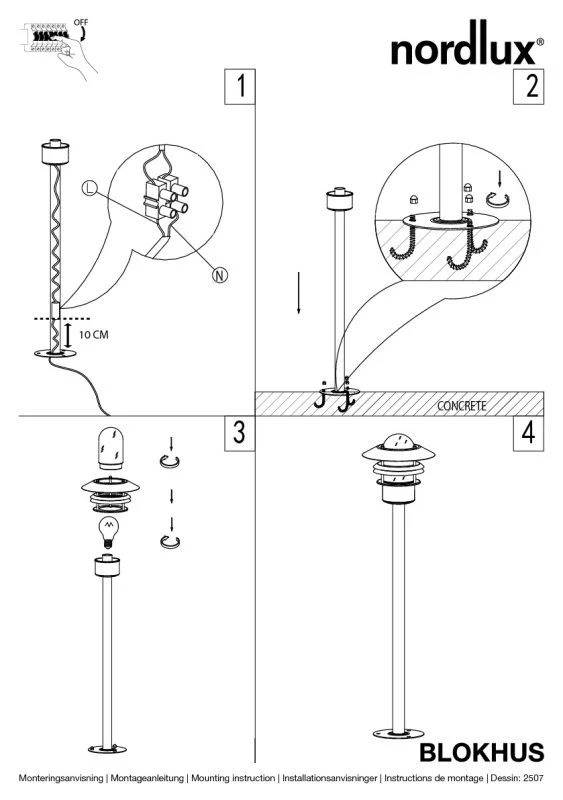 OFF

nordlux®

1

2

L

N

10 CM

CONCRETE

3

4

BLOKHUS

Monteringsanvisning | Montageanleitung | Mounting instruction | Installationsanvisninger | Instructions de montage | Dessin: 2507