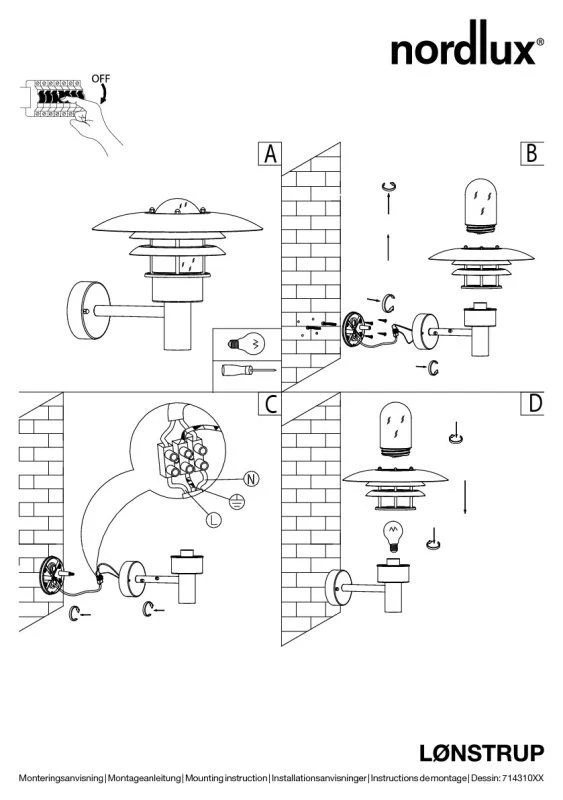 nordlux®

OFF

A

B

C

N

L

D

LØNSTRUP

Monteringsanvisning | Montageanleitung | Mounting instruction | Installationsanvisninger | Instructions de montage | Dessin: 714310XX